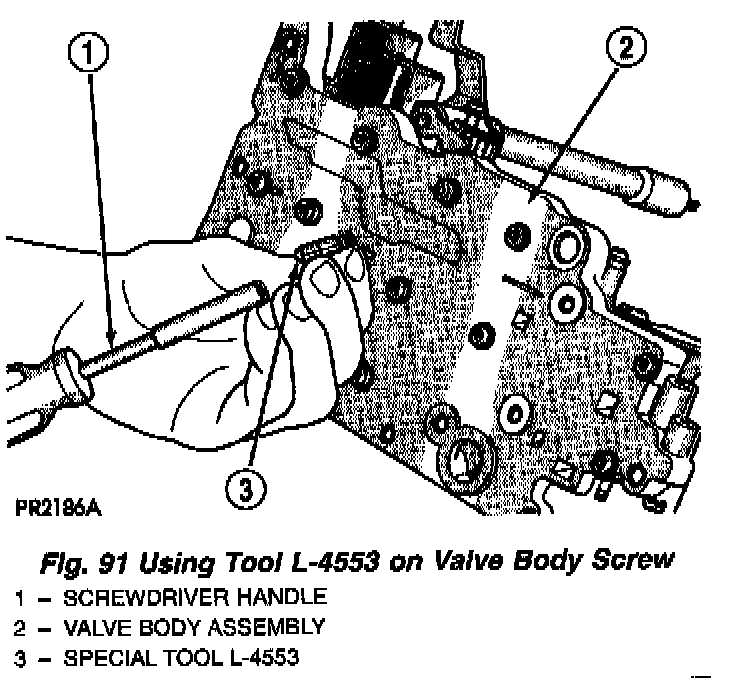 1

2

3

PR2186A

Fig. 91 Using Tool L-4553 on Valve Body Screw

1 – SCREWDRIVER HANDLE
2 – VALVE BODY ASSEMBLY
3 – SPECIAL TOOL L-4553