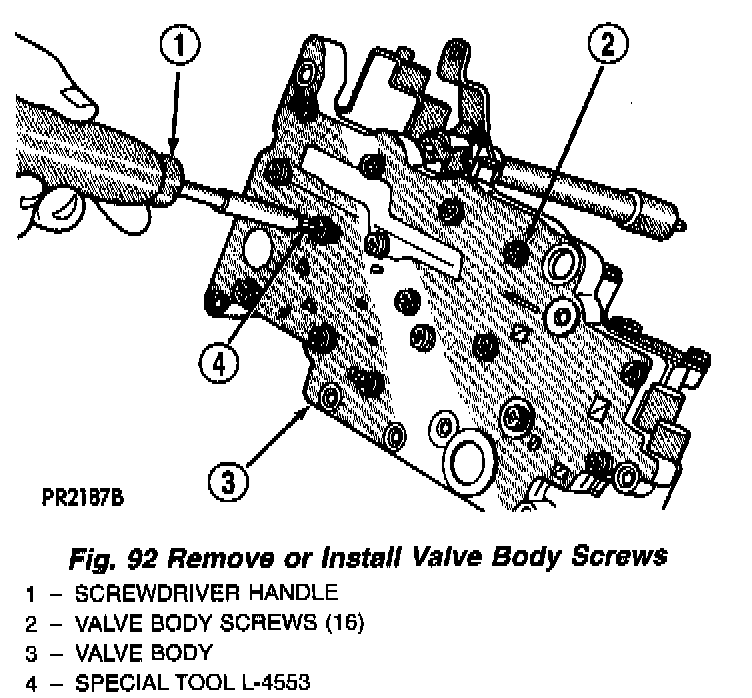 1

2

4

3

PR2187B

Fig. 92 Remove or Install Valve Body Screws

1 – SCREWDRIVER HANDLE
2 – VALVE BODY SCREWS (16)
3 – VALVE BODY
4 – SPECIAL TOOL L-4553