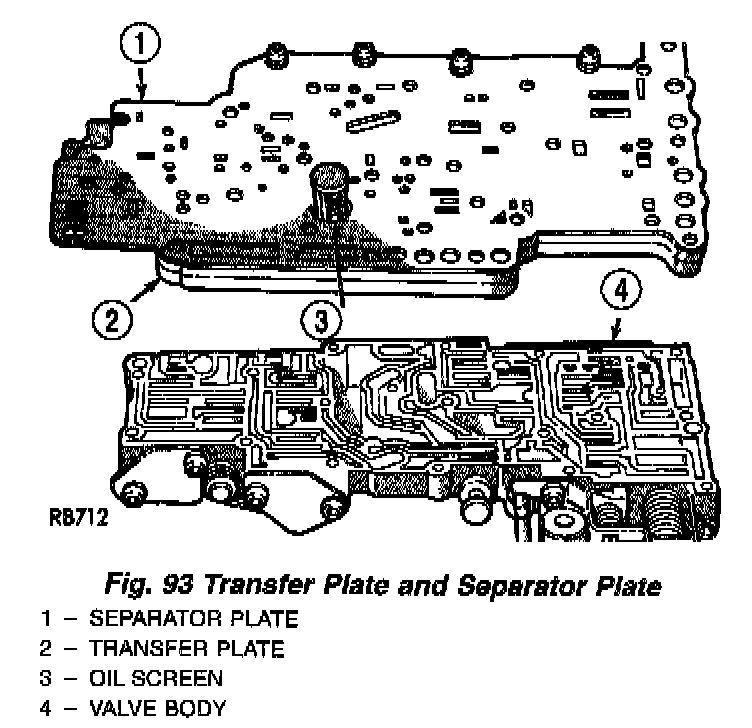 1

2

3

4

RB712

Fig. 93 Transfer Plate and Separator Plate
1 – SEPARATOR PLATE
2 – TRANSFER PLATE
3 – OIL SCREEN
4 – VALVE BODY