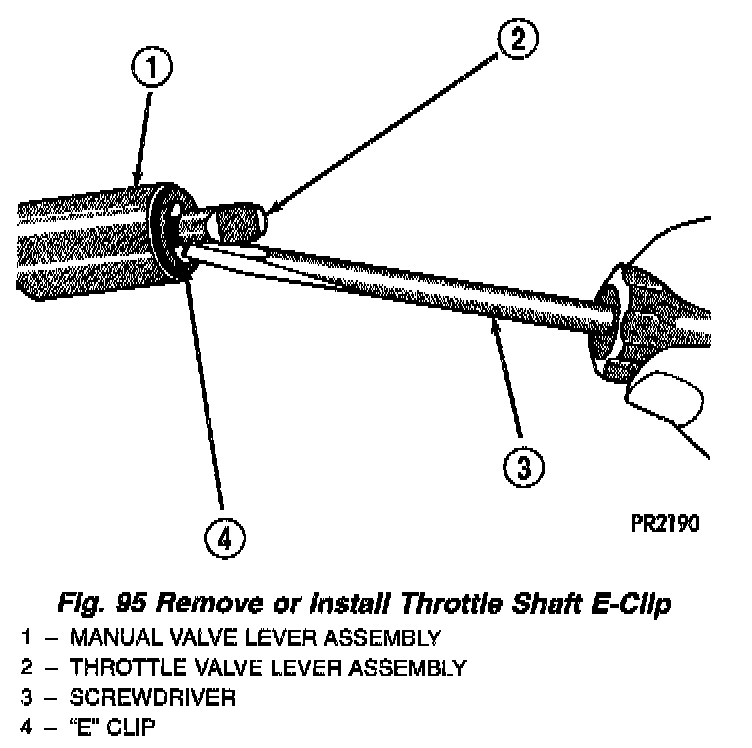 1

2

3

4

PR2190

Fig. 95 Remove or Install Throttle Shaft E-Clip

1 – MANUAL VALVE LEVER ASSEMBLY
2 – THROTTLE VALVE LEVER ASSEMBLY
3 – SCREWDRIVER
4 – "E" CLIP