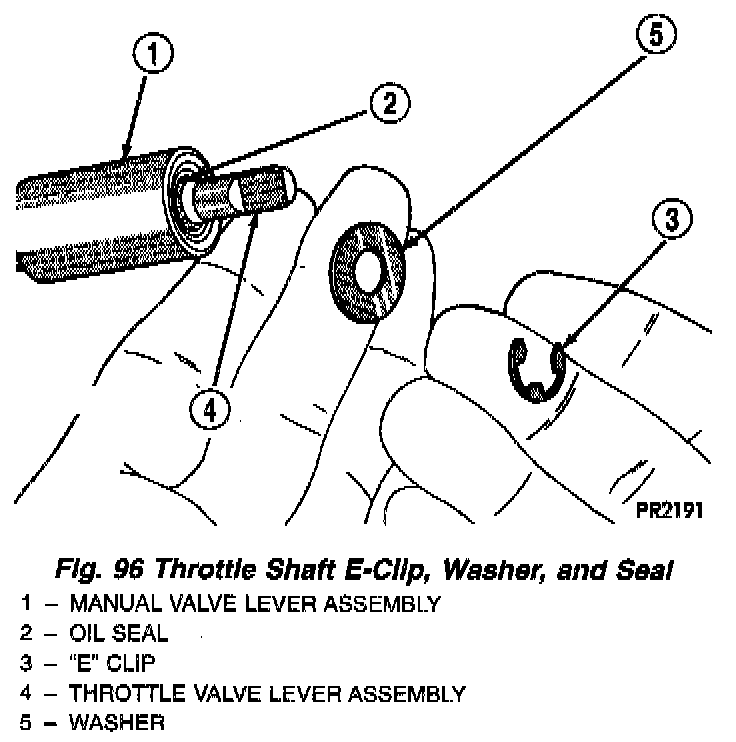 1
2
5
3
4
PR2191

Fig. 96 Throttle Shaft E-Clip, Washer, and Seal

1 – MANUAL VALVE LEVER ASSEMBLY
2 – OIL SEAL
3 – "E" CLIP
4 – THROTTLE VALVE LEVER ASSEMBLY
5 – WASHER