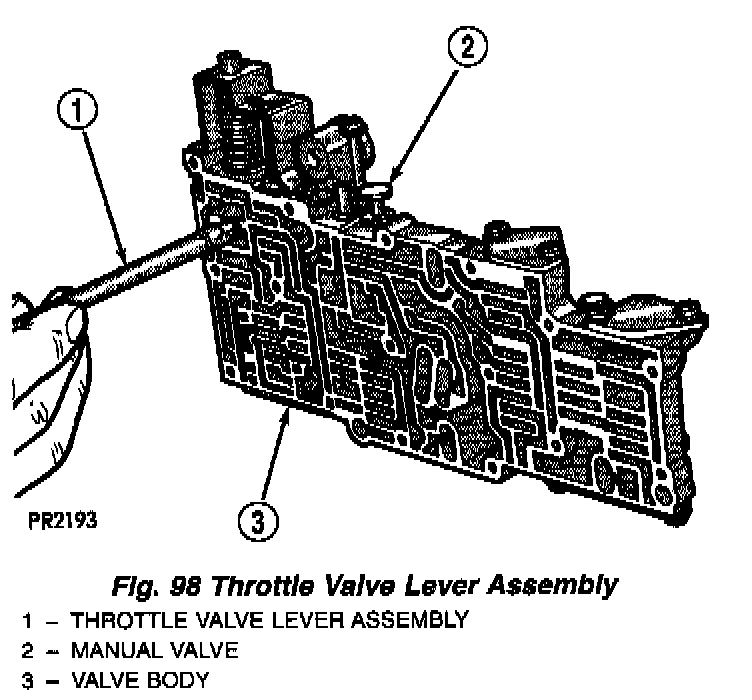 1

2

3

PR2193

Fig. 98 Throttle Valve Lever Assembly

1 – THROTTLE VALVE LEVER ASSEMBLY
2 – MANUAL VALVE
3 – VALVE BODY