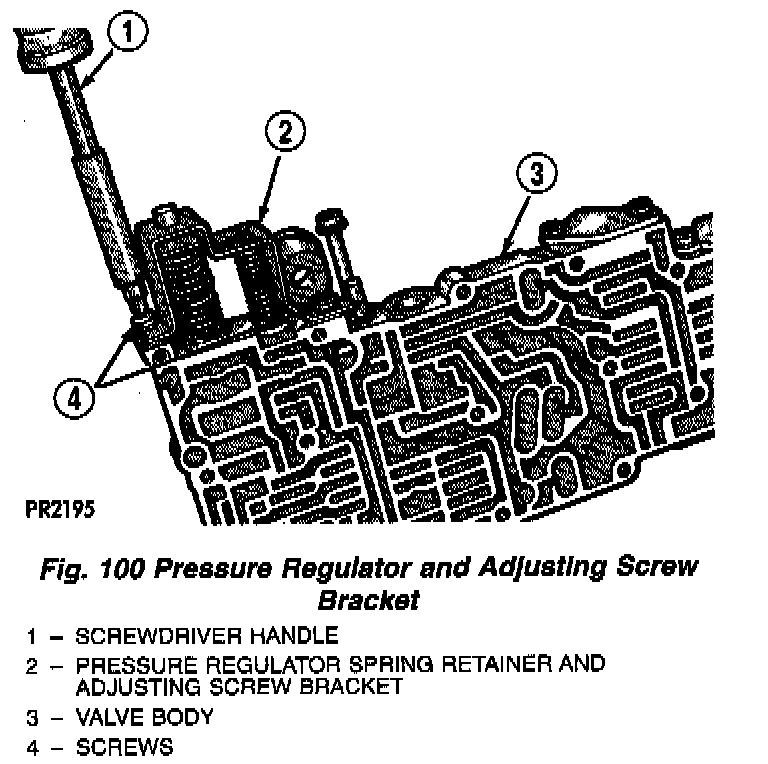 1

2

3

4

PR2195

Fig. 100 Pressure Regulator and Adjusting Screw Bracket

1 – SCREWDRIVER HANDLE
2 – PRESSURE REGULATOR SPRING RETAINER AND ADJUSTING SCREW BRACKET
3 – VALVE BODY
4 – SCREWS