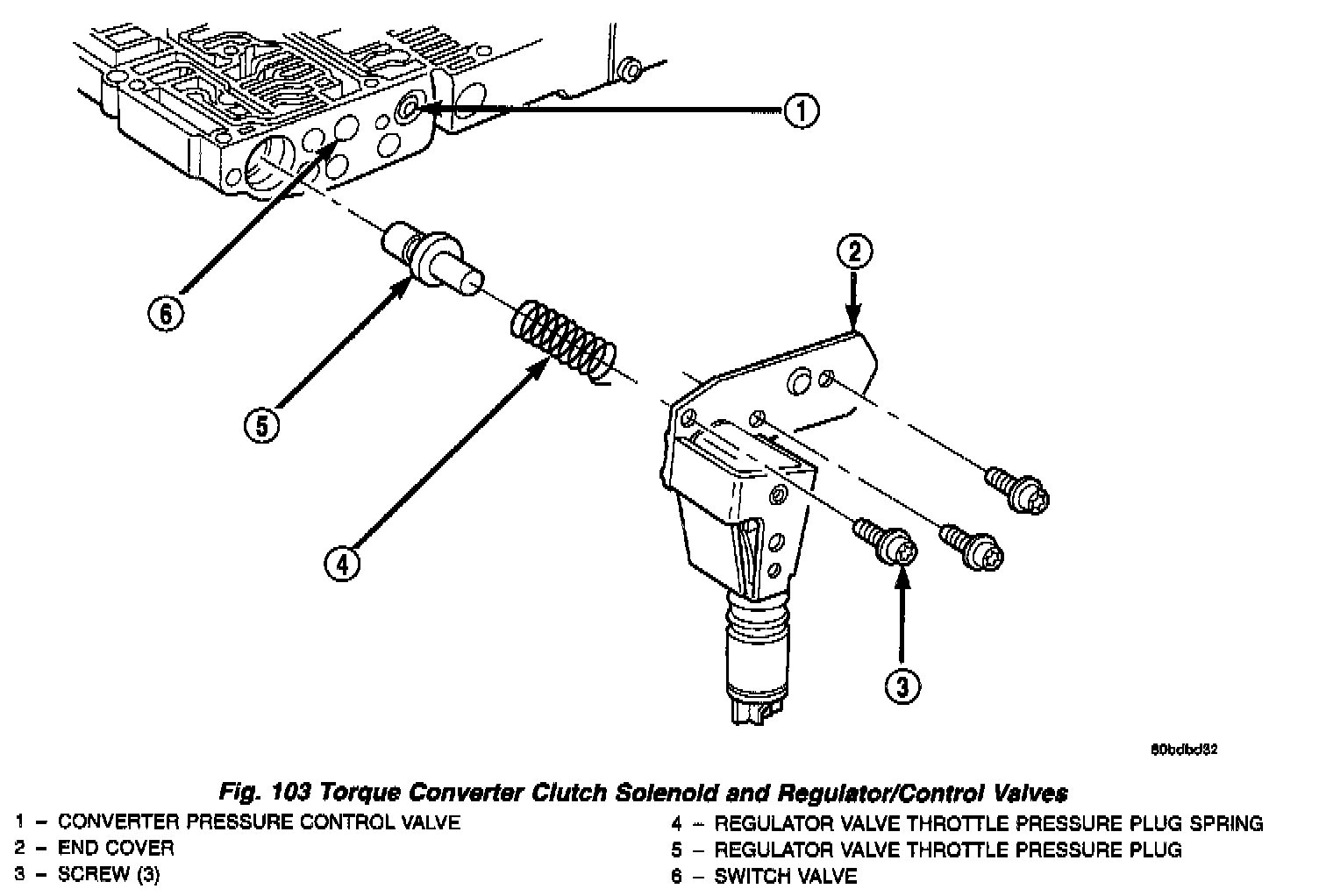 1

2

6

5

4

3

80bdbd32

Fig. 103 Torque Converter Clutch Solenoid and Regulator/Control Valves

1 – CONVERTER PRESSURE CONTROL VALVE
2 – END COVER
3 – SCREW (3)

4 – REGULATOR VALVE THROTTLE PRESSURE PLUG SPRING
5 – REGULATOR VALVE THROTTLE PRESSURE PLUG
6 – SWITCH VALVE