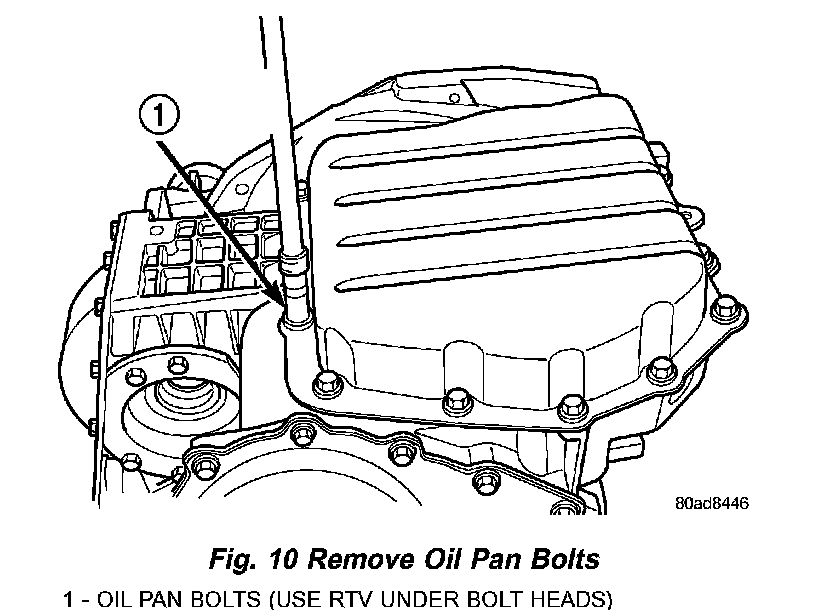 1

80ad8446

Fig. 10 Remove Oil Pan Bolts

1 - OIL PAN BOLTS (USE RTV UNDER BOLT HEADS)