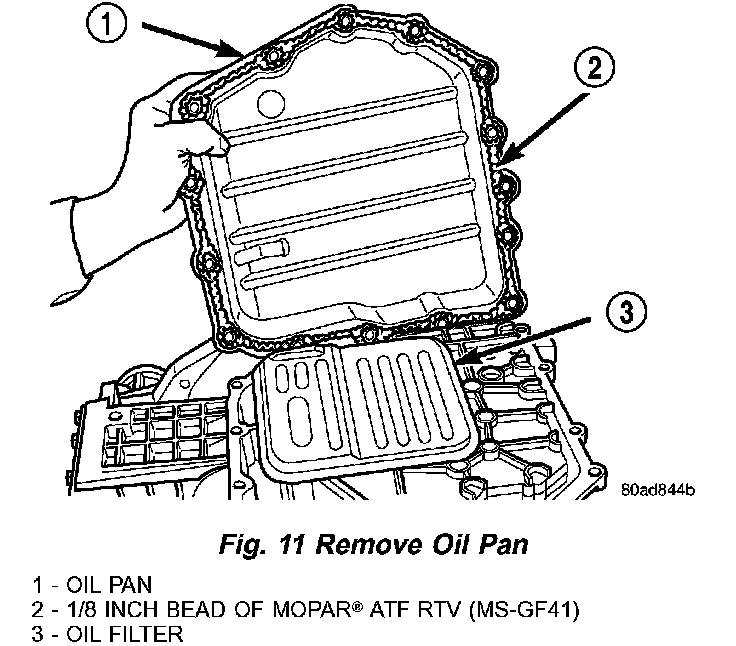 1

2

3

80ad844b

Fig. 11 Remove Oil Pan

1 - OIL PAN
2 - 1/8 INCH BEAD OF MOPAR® ATF RTV (MS-GF41)
3 - OIL FILTER