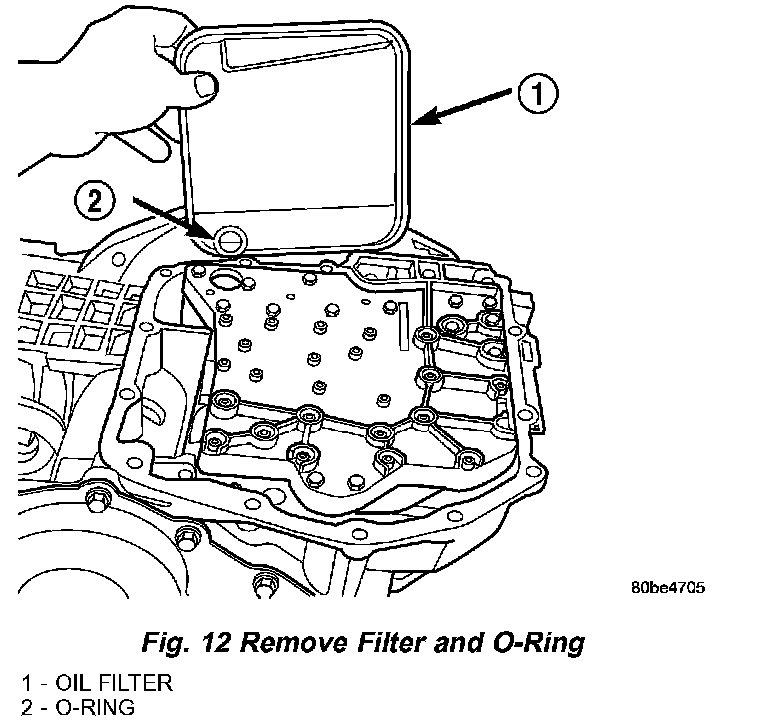 1

2

80be4705

Fig. 12 Remove Filter and O-Ring

1 - OIL FILTER
2 - O-RING