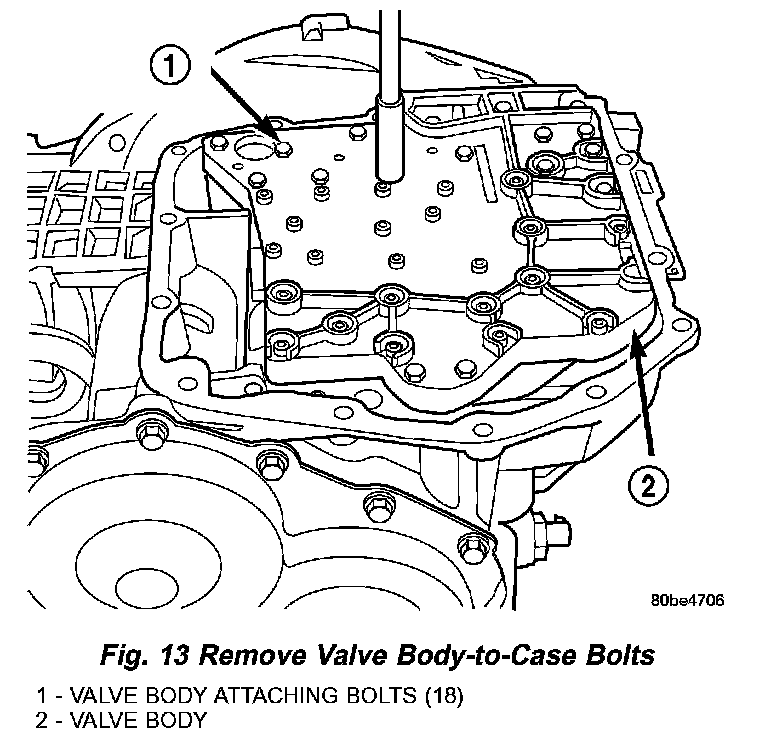 1

2

80be4706

Fig. 13 Remove Valve Body-to-Case Bolts

1 - VALVE BODY ATTACHING BOLTS (18)
2 - VALVE BODY