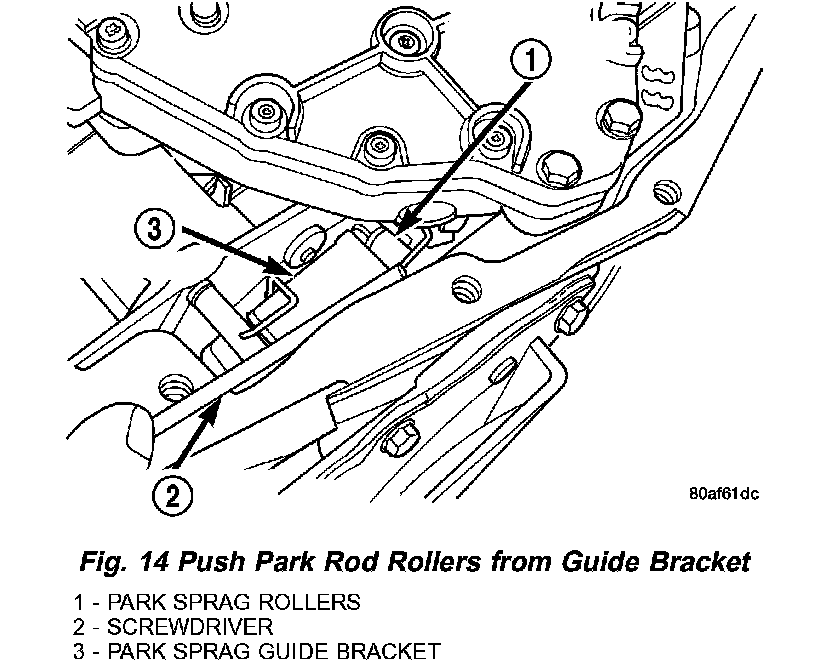 1

3

2

80af61dc

Fig. 14 Push Park Rod Rollers from Guide Bracket

1 - PARK SPRAG ROLLERS
2 - SCREWDRIVER
3 - PARK SPRAG GUIDE BRACKET