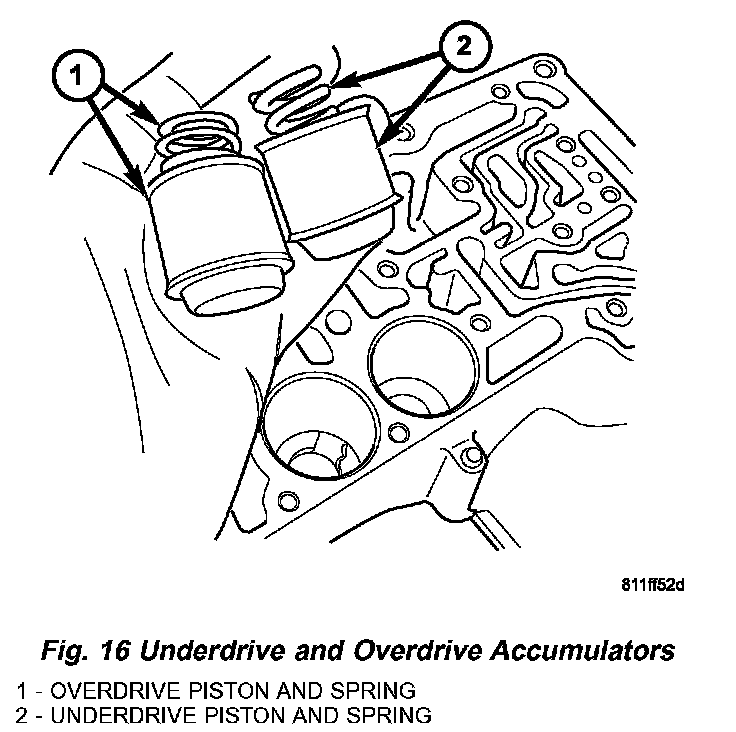 1

2

811ff52d

Fig. 16 Underdrive and Overdrive Accumulators

1 - OVERDRIVE PISTON AND SPRING
2 - UNDERDRIVE PISTON AND SPRING