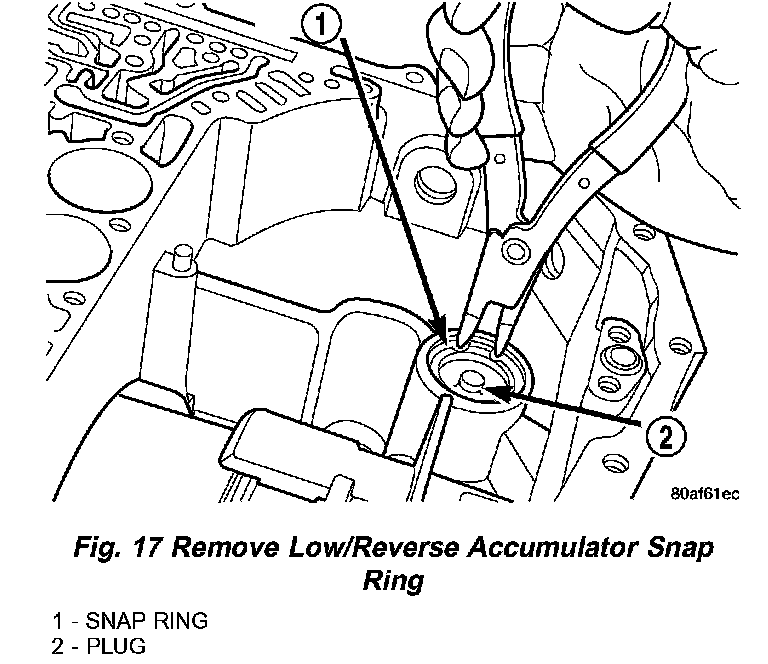 1

2

80af61ec

Fig. 17 Remove Low/Reverse Accumulator Snap Ring

1 - SNAP RING
2 - PLUG