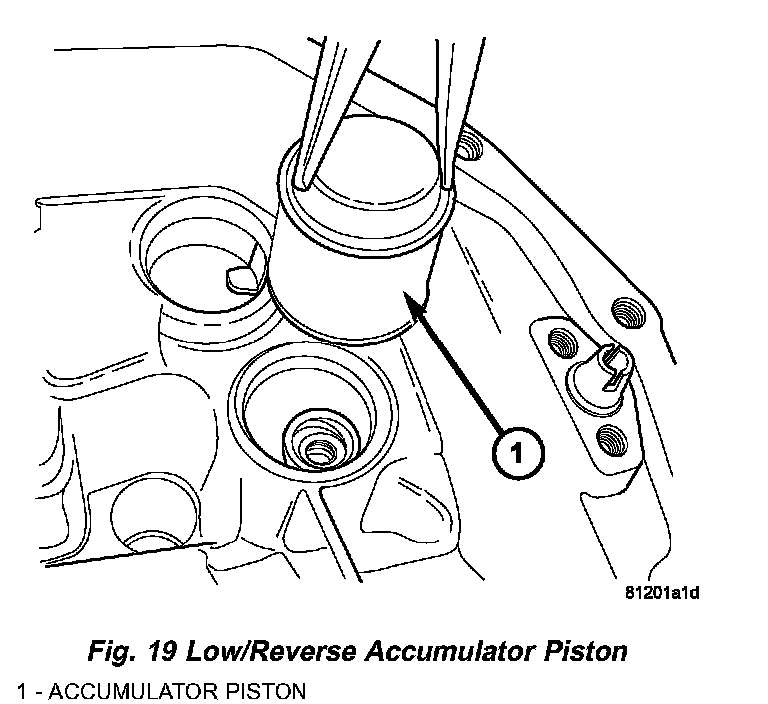 1

81201a1d

Fig. 19 Low/Reverse Accumulator Piston

1 - ACCUMULATOR PISTON