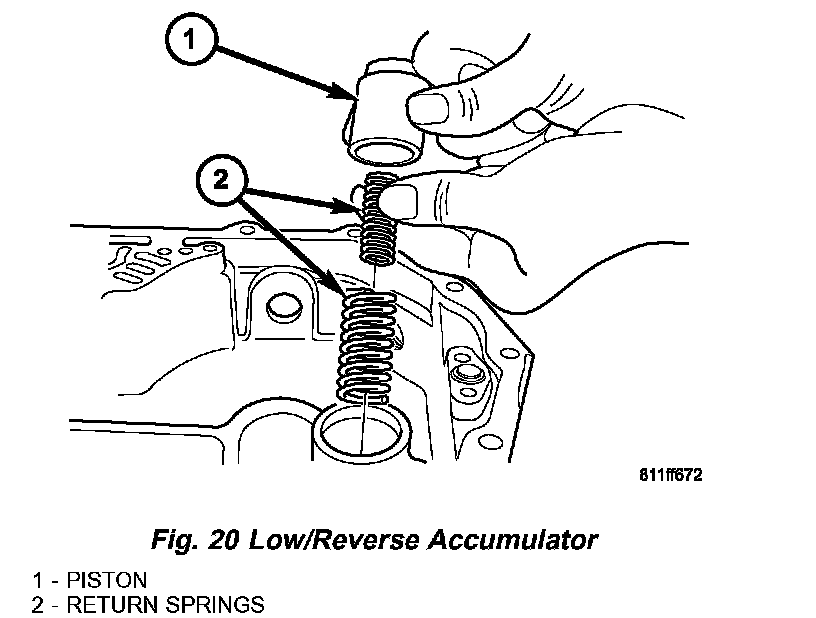 1

2

811ff672

Fig. 20 Low/Reverse Accumulator

1 - PISTON
2 - RETURN SPRINGS