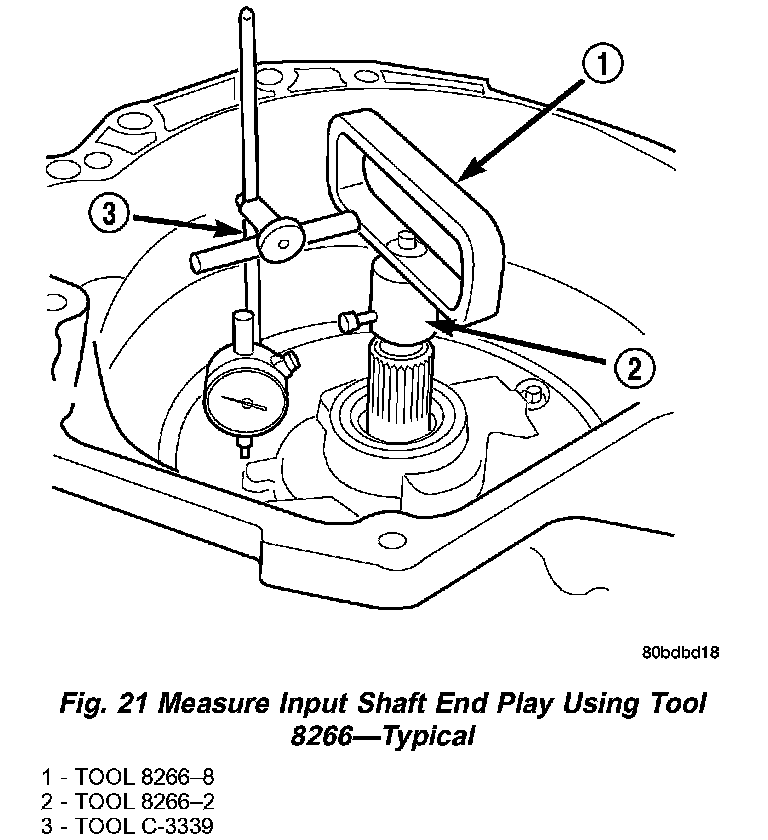 1

3

2

80bdbd18

Fig. 21 Measure Input Shaft End Play Using Tool 8266—Typical

1 - TOOL 8266–8
2 - TOOL 8266–2
3 - TOOL C-3339