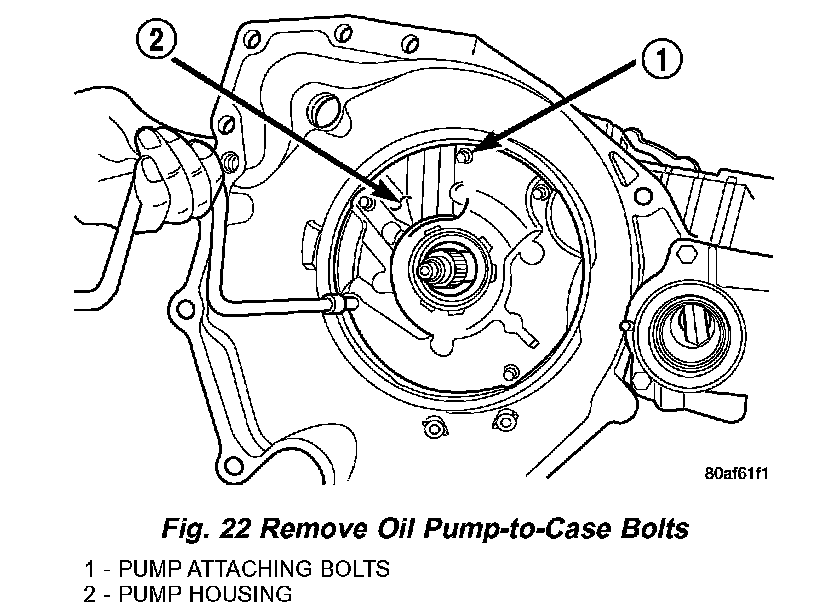 2

1

80af61f1

Fig. 22 Remove Oil Pump-to-Case Bolts

1 - PUMP ATTACHING BOLTS
2 - PUMP HOUSING