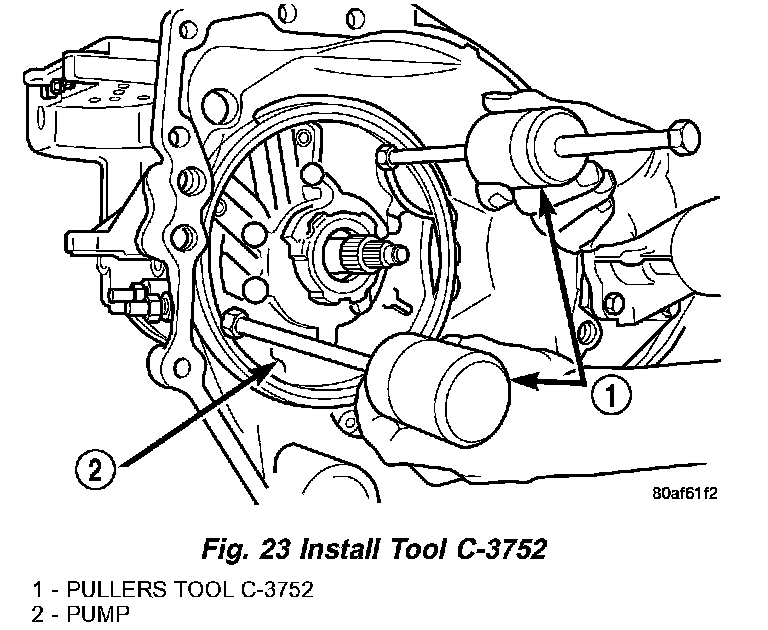 1

2

80af61f2

Fig. 23 Install Tool C-3752

1 - PULLERS TOOL C-3752
2 - PUMP