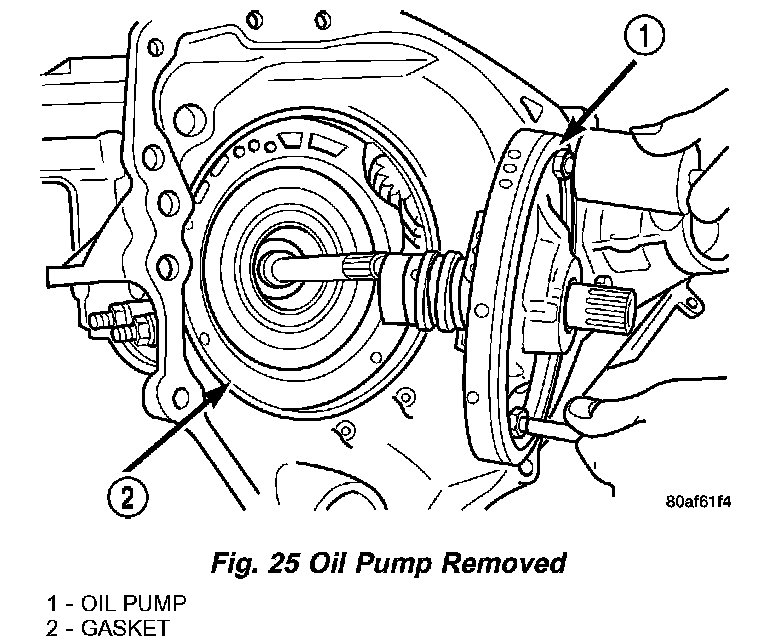 1

2

80af61f4

Fig. 25 Oil Pump Removed

1 - OIL PUMP
2 - GASKET