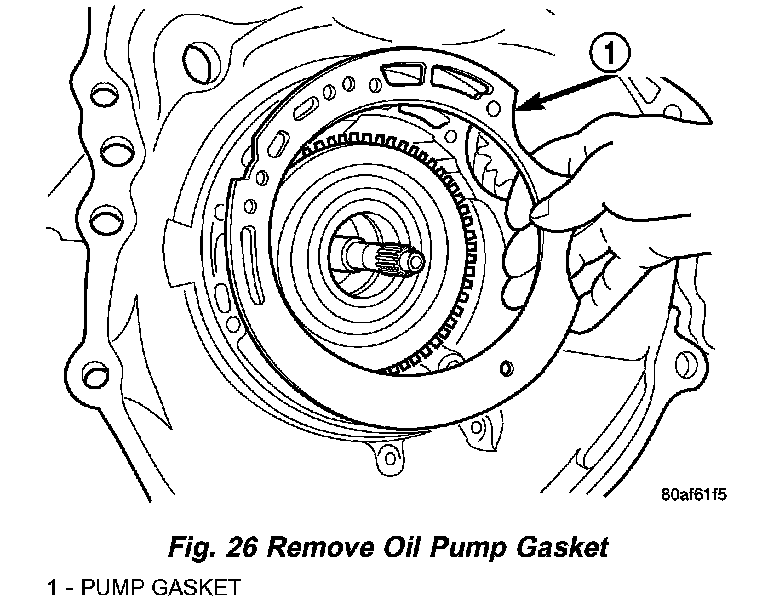 1

80af61f5

Fig. 26 Remove Oil Pump Gasket

1 - PUMP GASKET