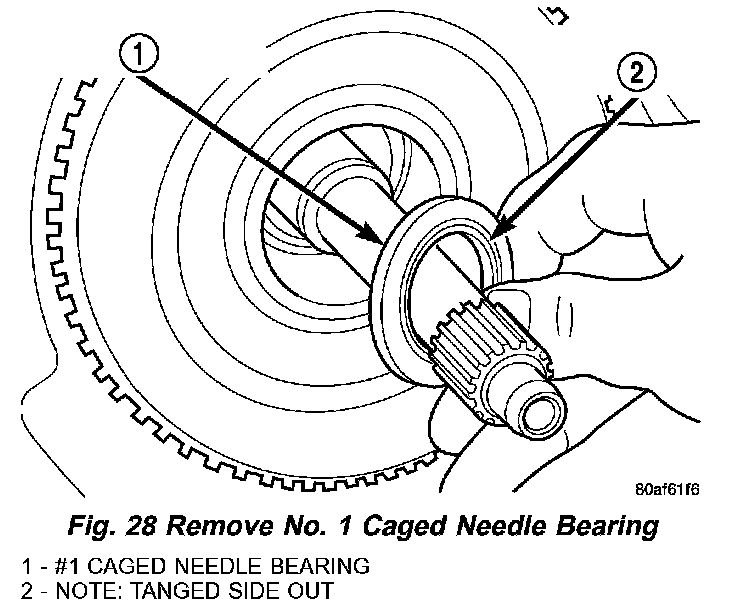 1

2

80af61f6

Fig. 28 Remove No. 1 Caged Needle Bearing

1 - #1 CAGED NEEDLE BEARING
2 - NOTE: TANGED SIDE OUT