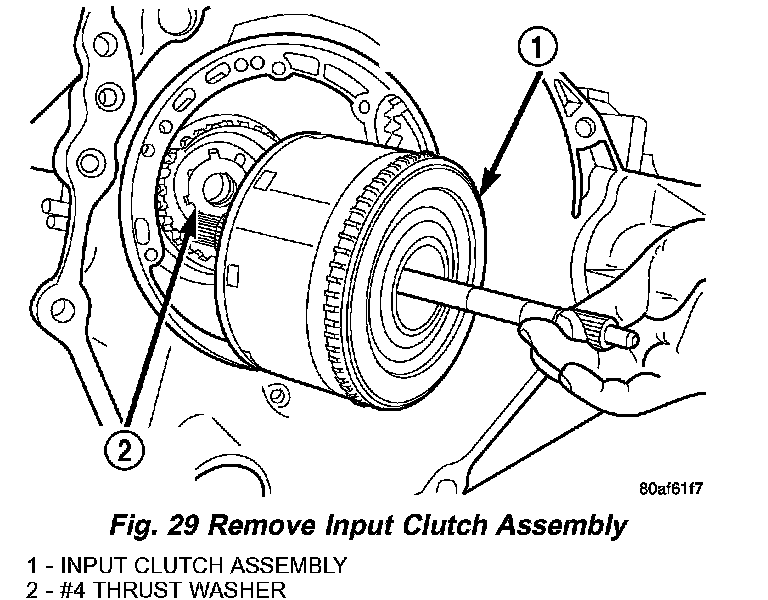 1

2

80af61f7

Fig. 29 Remove Input Clutch Assembly

1 - INPUT CLUTCH ASSEMBLY
2 - #4 THRUST WASHER