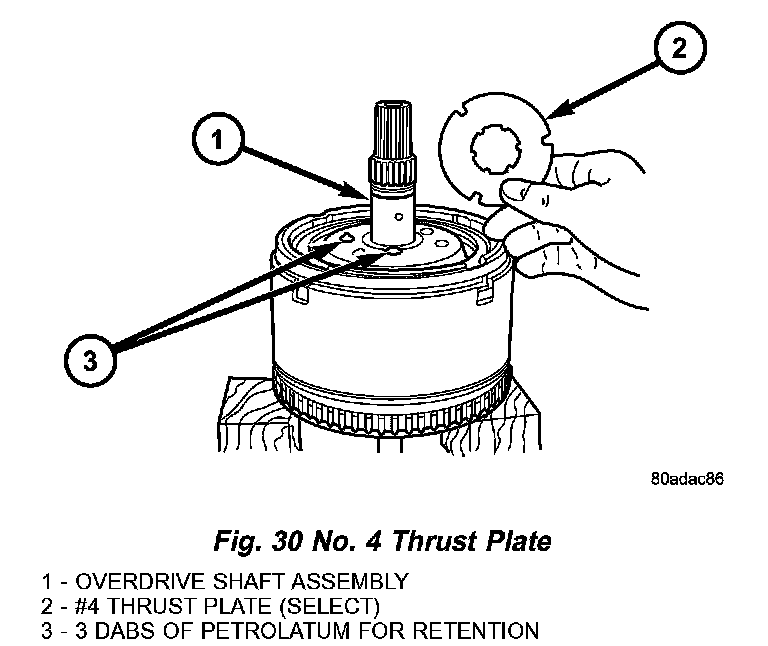 2

1

3

80adac86

Fig. 30 No. 4 Thrust Plate

1 - OVERDRIVE SHAFT ASSEMBLY
2 - #4 THRUST PLATE (SELECT)
3 - 3 DABS OF PETROLATUM FOR RETENTION