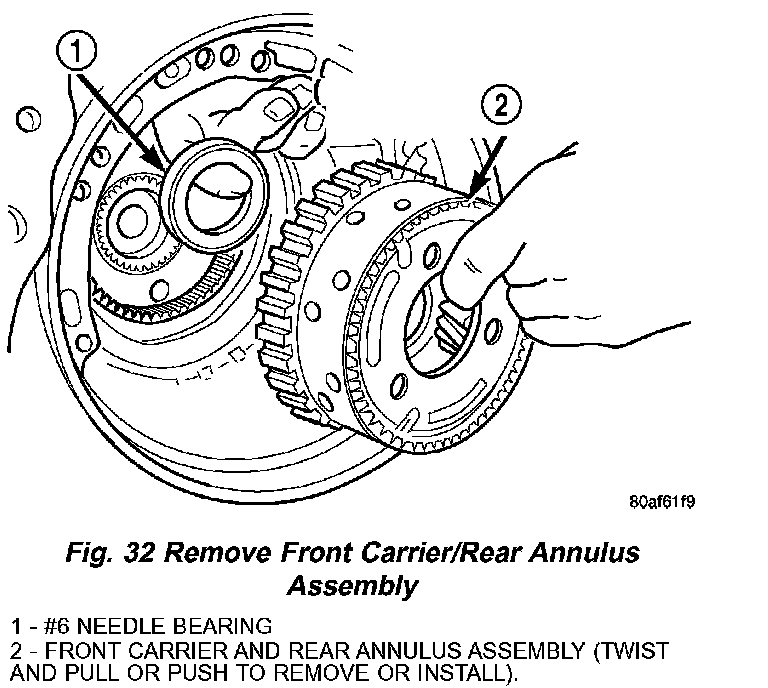 1

2

80af61f9

Fig. 32 Remove Front Carrier/Rear Annulus Assembly

1 - #6 NEEDLE BEARING
2 - FRONT CARRIER AND REAR ANNULUS ASSEMBLY (TWIST AND PULL OR PUSH TO REMOVE OR INSTALL).