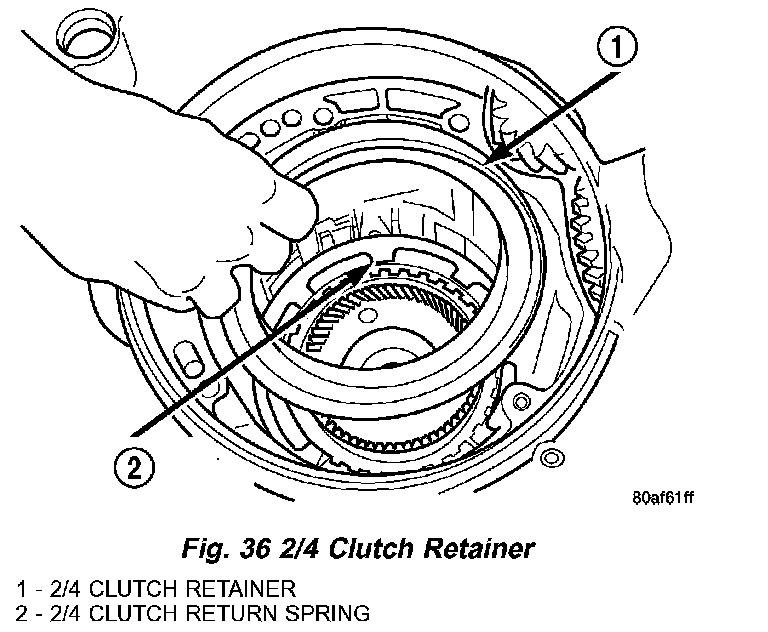 1

2

80af61ff

Fig. 36 2/4 Clutch Retainer

1 - 2/4 CLUTCH RETAINER
2 - 2/4 CLUTCH RETURN SPRING