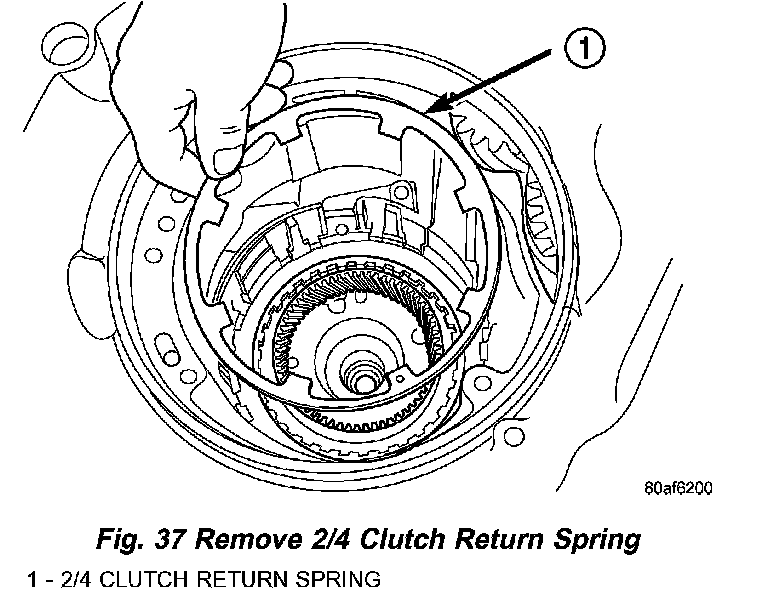 1

80af6200

Fig. 37 Remove 2/4 Clutch Return Spring

1 - 2/4 CLUTCH RETURN SPRING