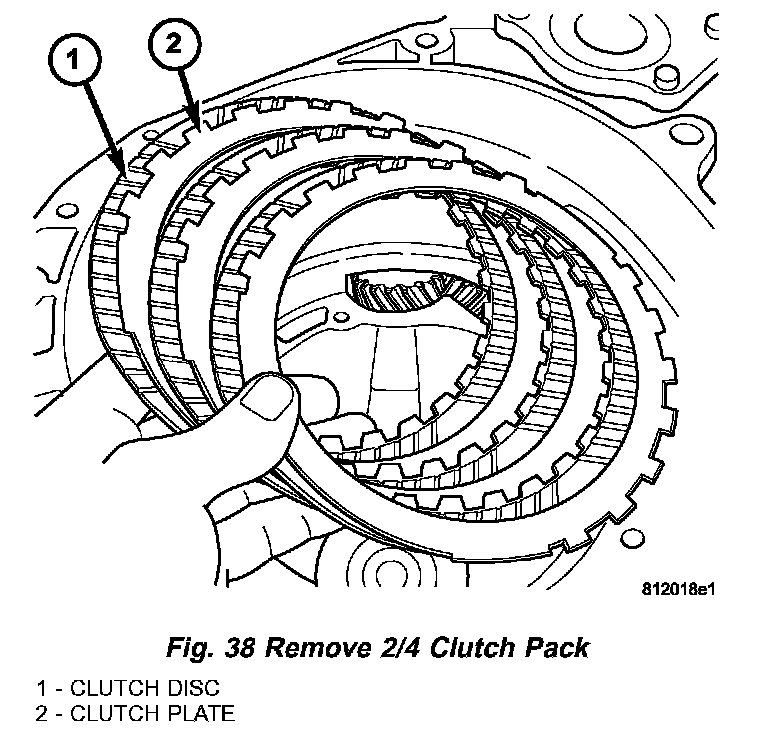 1
2
812018e1

Fig. 38 Remove 2/4 Clutch Pack

1 - CLUTCH DISC
2 - CLUTCH PLATE