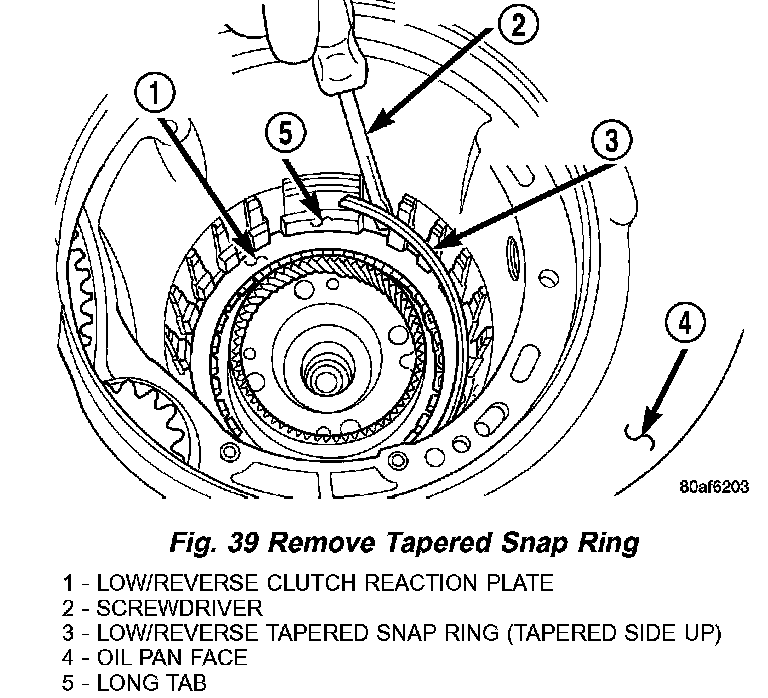 2
1
5
3
4
80af6203

Fig. 39 Remove Tapered Snap Ring

1 - LOW/REVERSE CLUTCH REACTION PLATE
2 - SCREWDRIVER
3 - LOW/REVERSE TAPERED SNAP RING (TAPERED SIDE UP)
4 - OIL PAN FACE
5 - LONG TAB