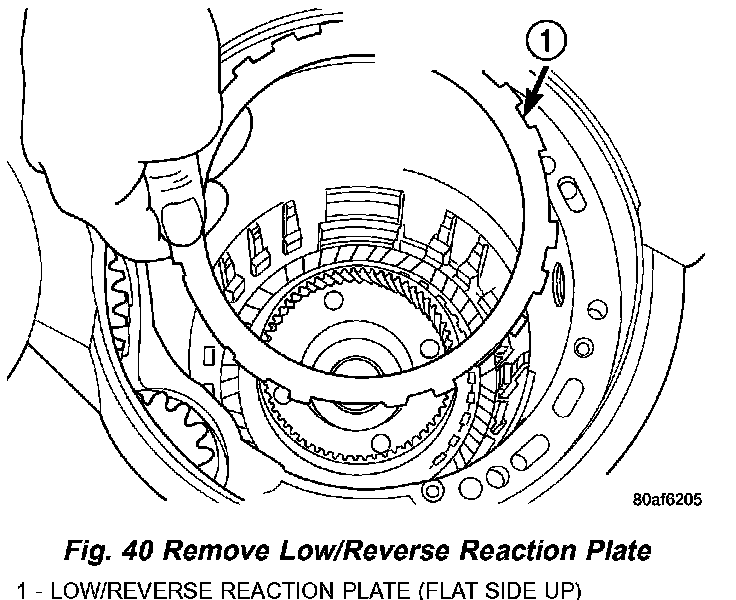 1

80af6205

Fig. 40 Remove Low/Reverse Reaction Plate

1 - LOW/REVERSE REACTION PLATE (FLAT SIDE UP)