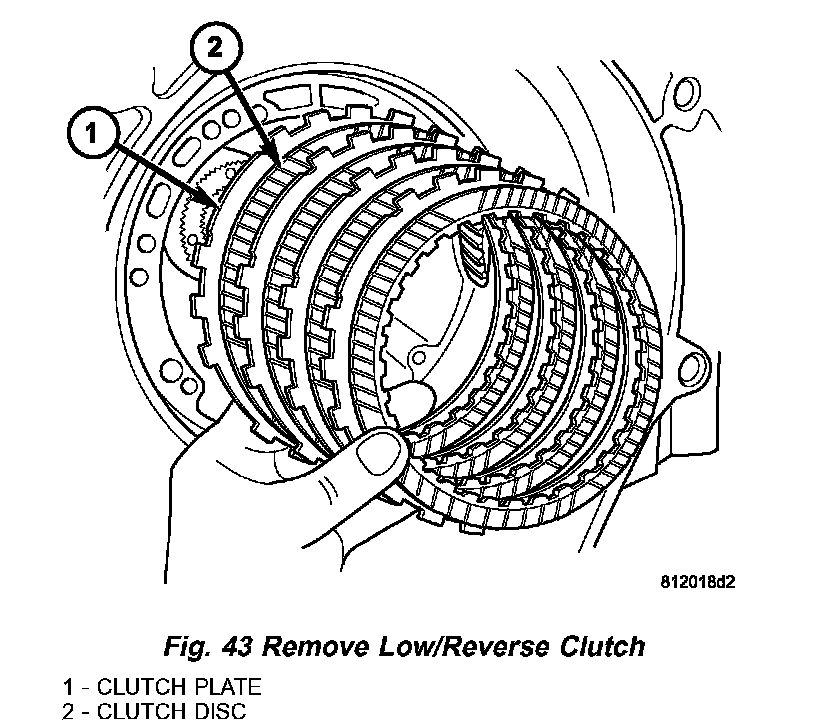 2

1

812018d2

Fig. 43 Remove Low/Reverse Clutch

1 - CLUTCH PLATE
2 - CLUTCH DISC