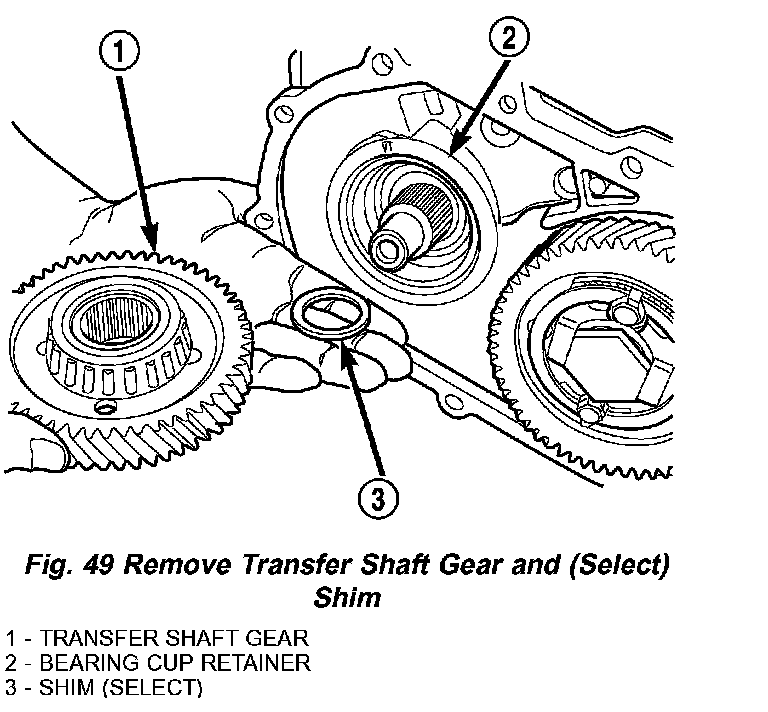 1

2

3

Fig. 49 Remove Transfer Shaft Gear and (Select) Shim

1 - TRANSFER SHAFT GEAR
2 - BEARING CUP RETAINER
3 - SHIM (SELECT)