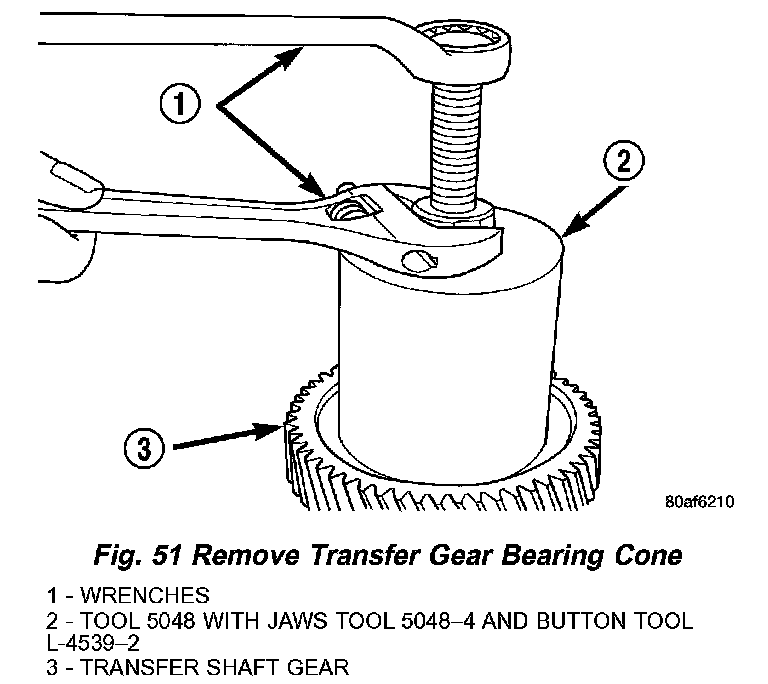 1

2

3

80af6210

Fig. 51 Remove Transfer Gear Bearing Cone

1 - WRENCHES
2 - TOOL 5048 WITH JAWS TOOL 5048–4 AND BUTTON TOOL L-4539–2
3 - TRANSFER SHAFT GEAR