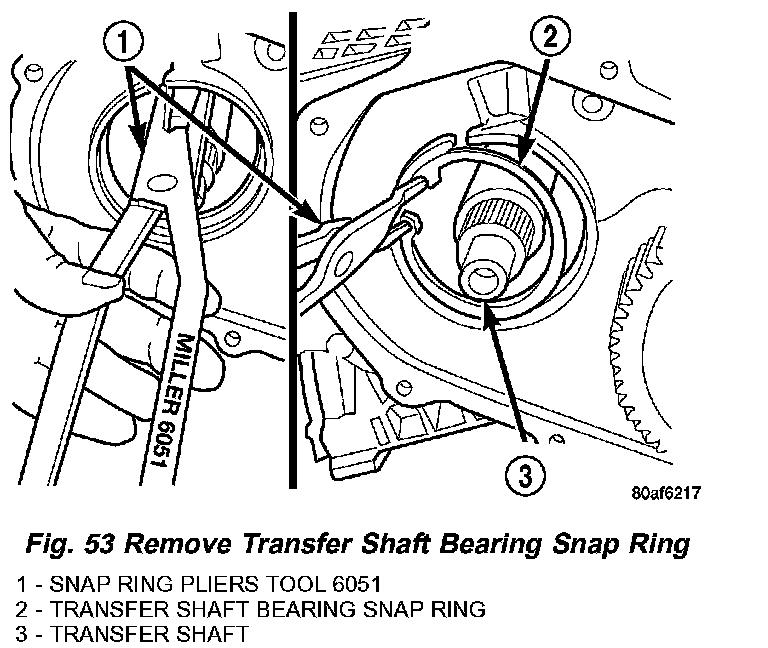 1

2

MILLER 6051

3

80af6217

Fig. 53 Remove Transfer Shaft Bearing Snap Ring

1 - SNAP RING PLIERS TOOL 6051
2 - TRANSFER SHAFT BEARING SNAP RING
3 - TRANSFER SHAFT