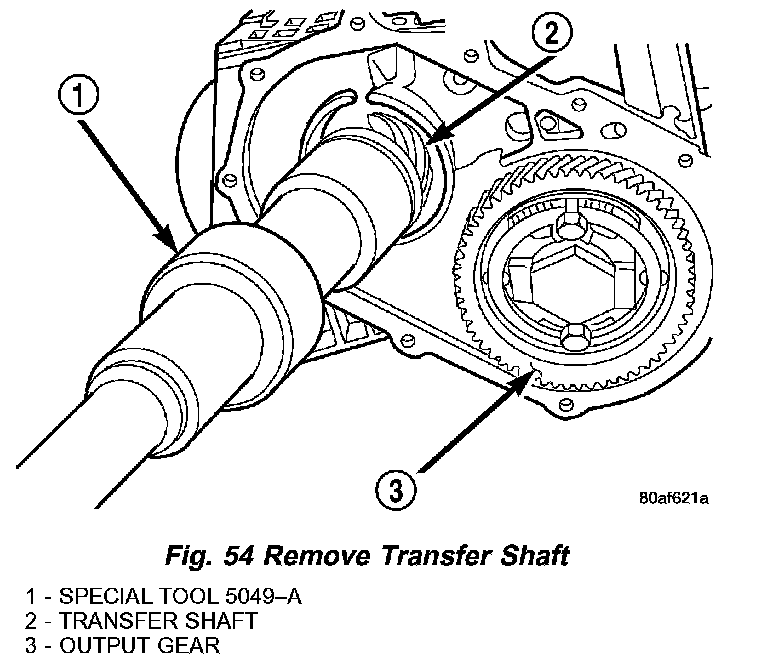 1

2

3

80af621a

Fig. 54 Remove Transfer Shaft

1 - SPECIAL TOOL 5049–A
2 - TRANSFER SHAFT
3 - OUTPUT GEAR