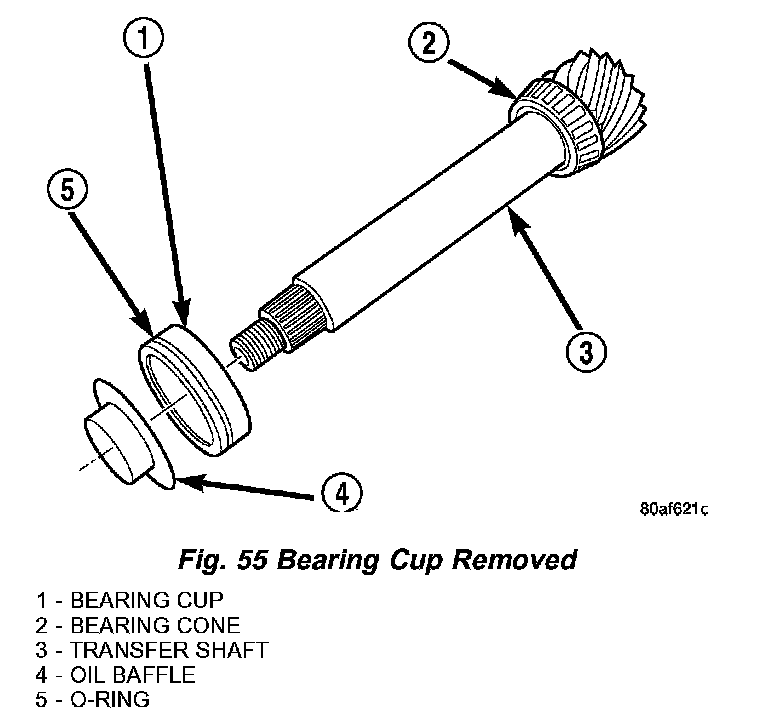 1
2
5
3
4
80af621c

Fig. 55 Bearing Cup Removed

1 - BEARING CUP
2 - BEARING CONE
3 - TRANSFER SHAFT
4 - OIL BAFFLE
5 - O-RING