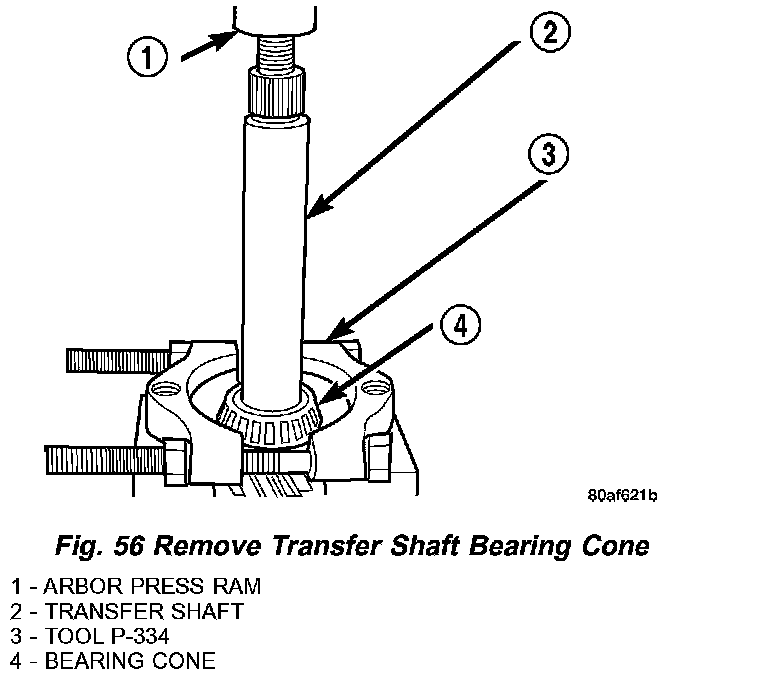 1

2

3

4

80af621b

Fig. 56 Remove Transfer Shaft Bearing Cone

1 - ARBOR PRESS RAM
2 - TRANSFER SHAFT
3 - TOOL P-334
4 - BEARING CONE