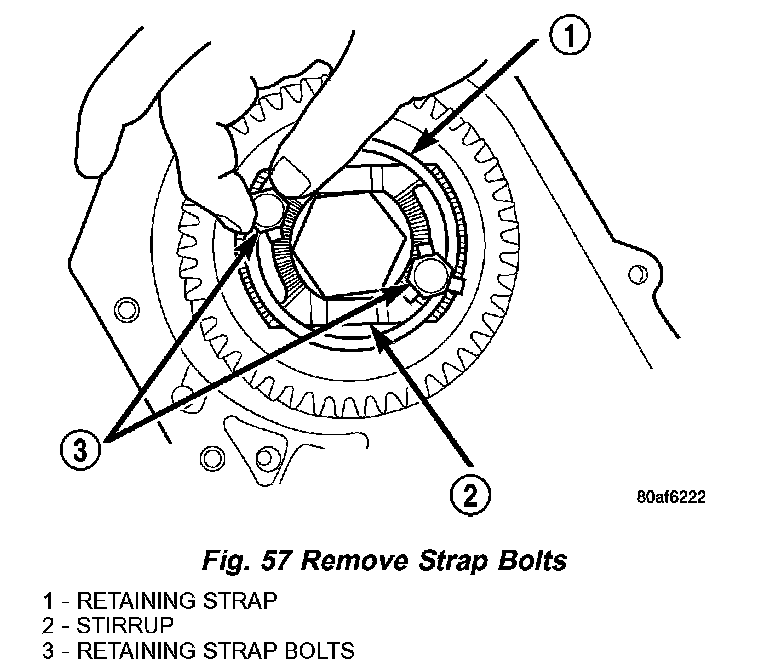 1

3

2

80af6222

Fig. 57 Remove Strap Bolts

1 - RETAINING STRAP
2 - STIRRUP
3 - RETAINING STRAP BOLTS