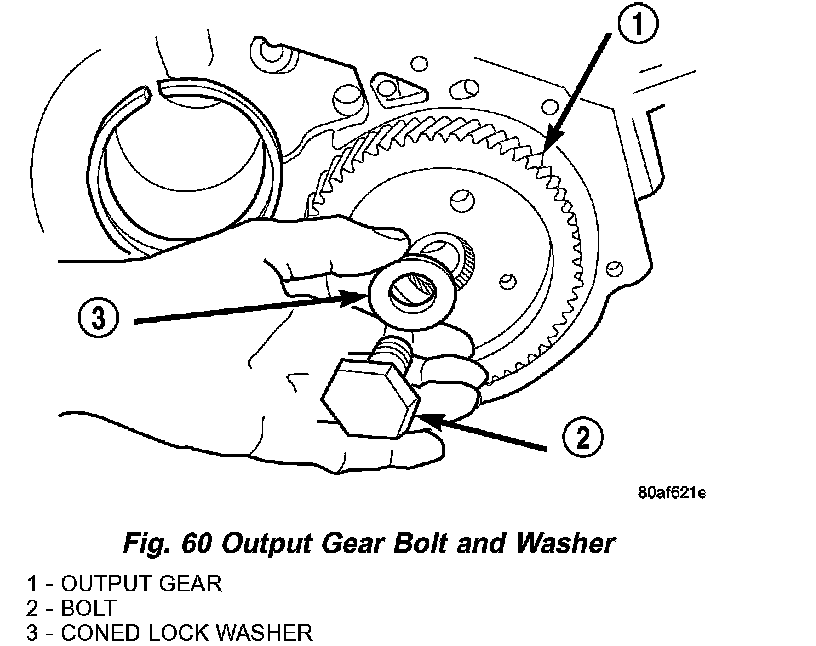 1

3

2

80af621e

Fig. 60 Output Gear Bolt and Washer

1 - OUTPUT GEAR
2 - BOLT
3 - CONED LOCK WASHER