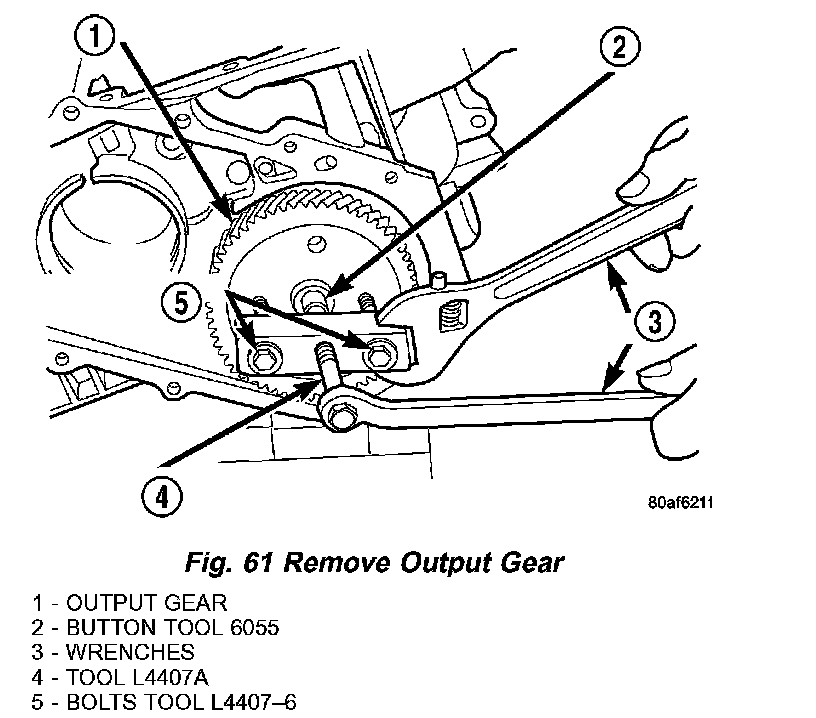 1
2
5
3
4
80af6211

Fig. 61 Remove Output Gear

1 - OUTPUT GEAR
2 - BUTTON TOOL 6055
3 - WRENCHES
4 - TOOL L4407A
5 - BOLTS TOOL L4407–6