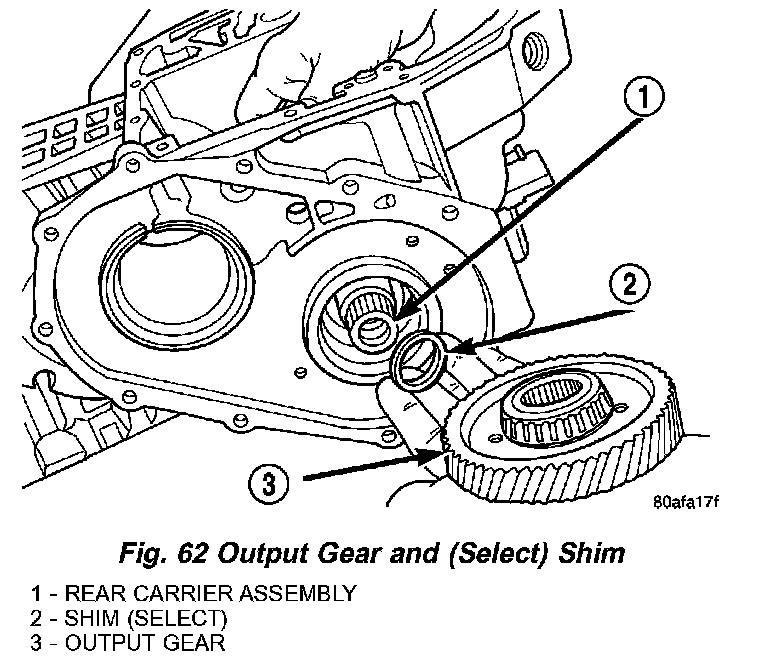 1

2

3

80afa17f

Fig. 62 Output Gear and (Select) Shim

1 - REAR CARRIER ASSEMBLY
2 - SHIM (SELECT)
3 - OUTPUT GEAR