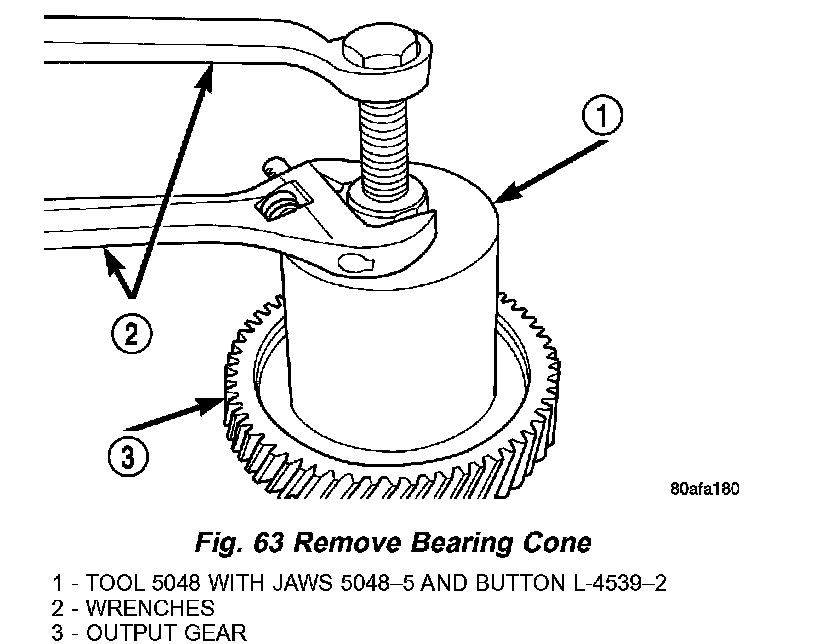 1

2

3

80afa180

Fig. 63 Remove Bearing Cone

1 - TOOL 5048 WITH JAWS 5048–5 AND BUTTON L-4539–2
2 - WRENCHES
3 - OUTPUT GEAR