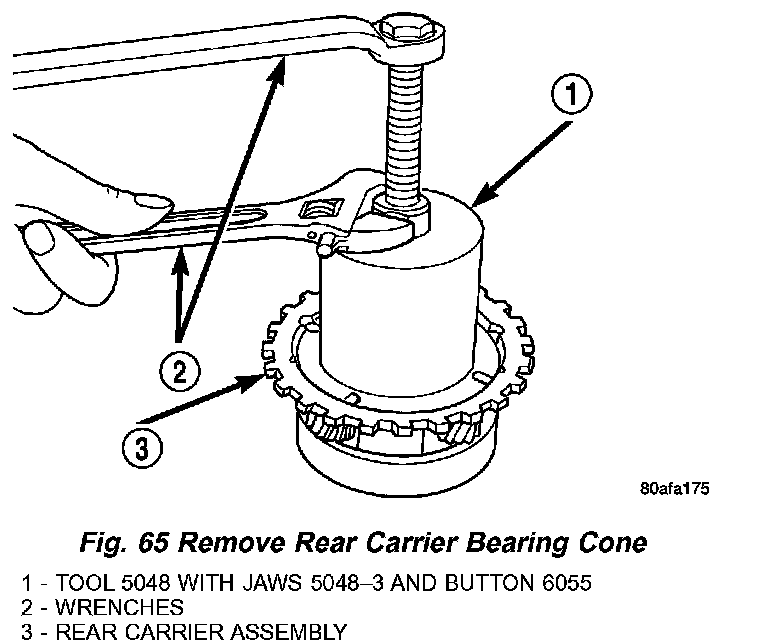 1

2

3

80afa175

Fig. 65 Remove Rear Carrier Bearing Cone

1 - TOOL 5048 WITH JAWS 5048–3 AND BUTTON 6055
2 - WRENCHES
3 - REAR CARRIER ASSEMBLY