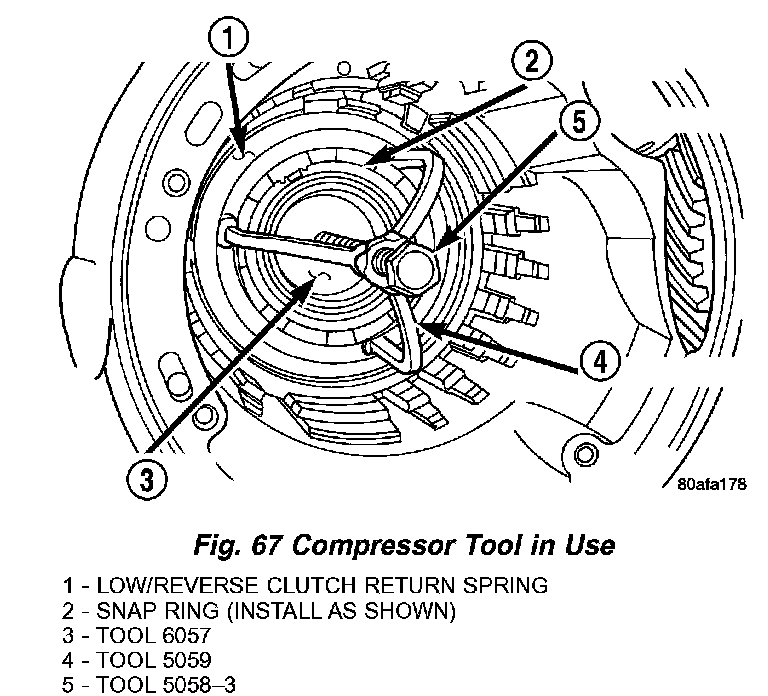 1
2
5
4
3
80afa178

Fig. 67 Compressor Tool in Use

1 - LOW/REVERSE CLUTCH RETURN SPRING
2 - SNAP RING (INSTALL AS SHOWN)
3 - TOOL 6057
4 - TOOL 5059
5 - TOOL 5058–3