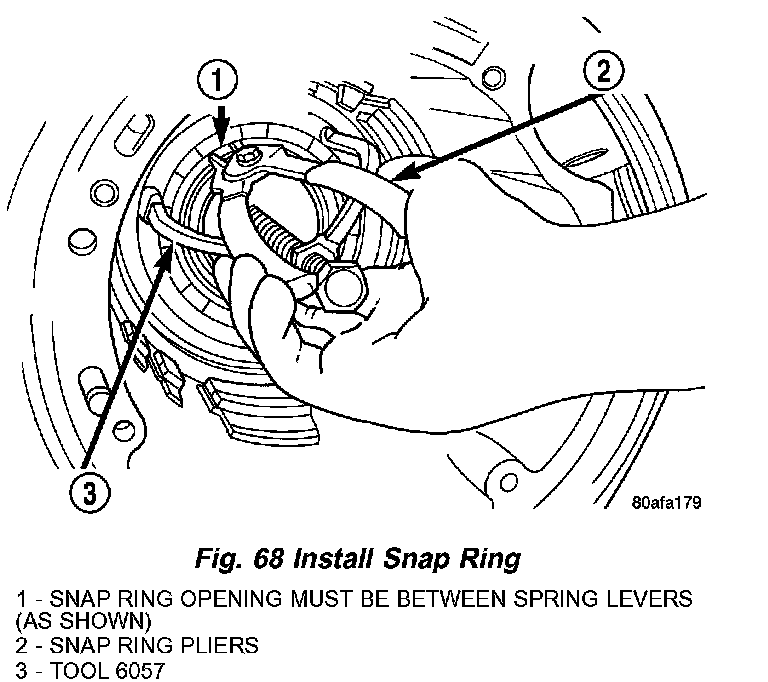 1

2

3

80afa179

Fig. 68 Install Snap Ring

1 - SNAP RING OPENING MUST BE BETWEEN SPRING LEVERS (AS SHOWN)
2 - SNAP RING PLIERS
3 - TOOL 6057