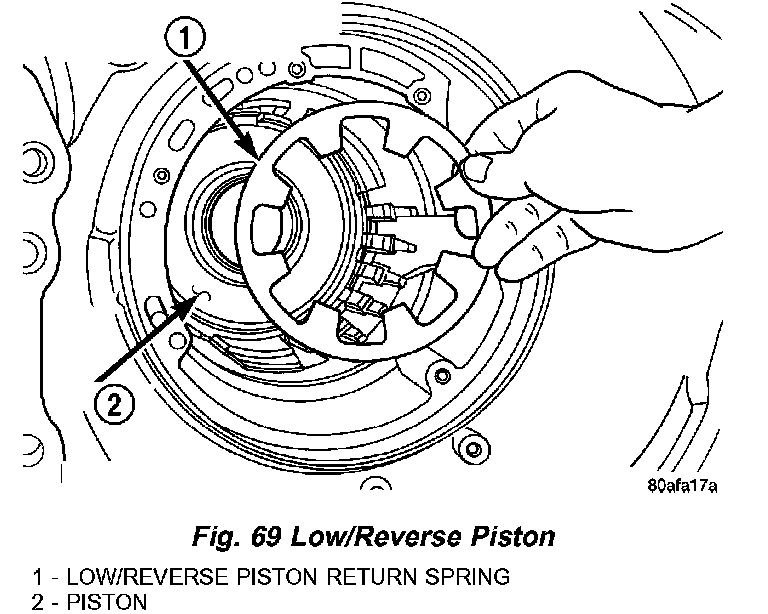 1

2

80afa17a

Fig. 69 Low/Reverse Piston

1 - LOW/REVERSE PISTON RETURN SPRING
2 - PISTON