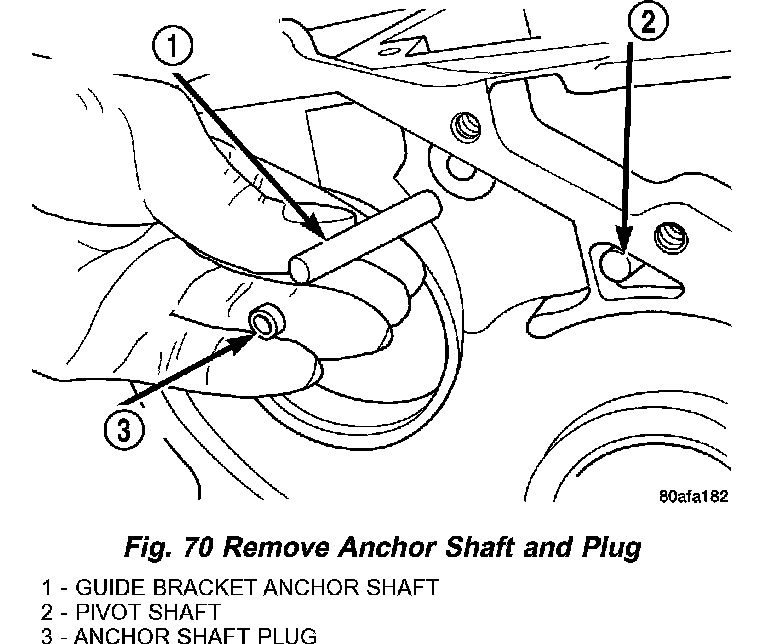 1

2

3

80afa182

Fig. 70 Remove Anchor Shaft and Plug

1 - GUIDE BRACKET ANCHOR SHAFT
2 - PIVOT SHAFT
3 - ANCHOR SHAFT PLUG