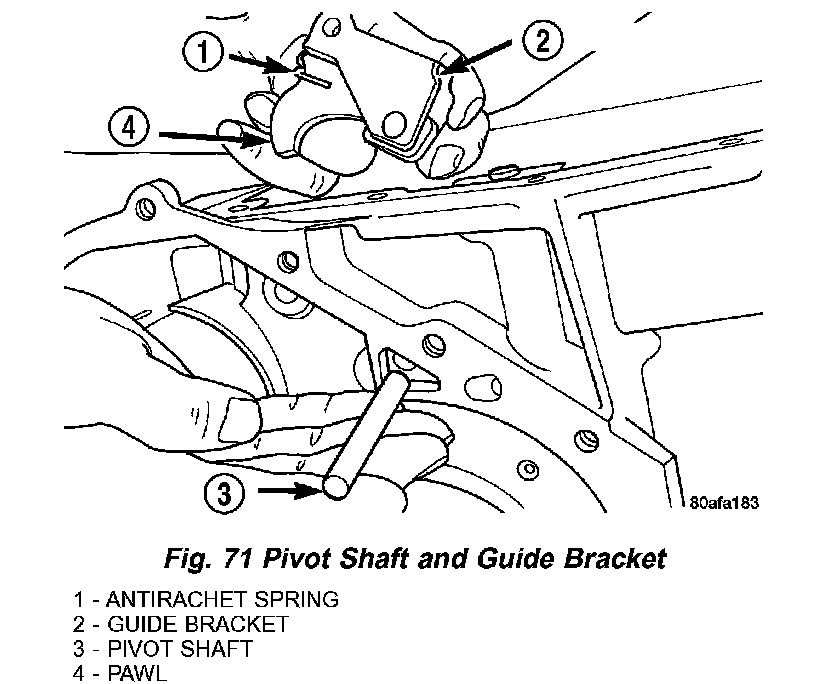 1
2
4
3
80afa183

Fig. 71 Pivot Shaft and Guide Bracket

1 - ANTIRACHET SPRING
2 - GUIDE BRACKET
3 - PIVOT SHAFT
4 - PAWL