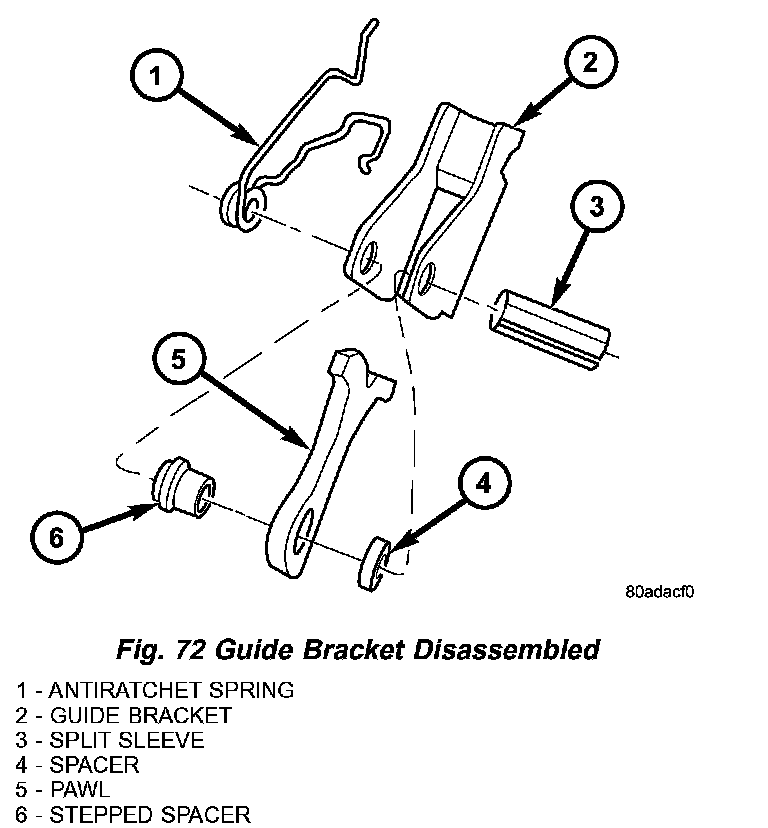 1
2
3
5
4
6
80adacf0

Fig. 72 Guide Bracket Disassembled

1 - ANTIRATCHET SPRING
2 - GUIDE BRACKET
3 - SPLIT SLEEVE
4 - SPACER
5 - PAWL
6 - STEPPED SPACER